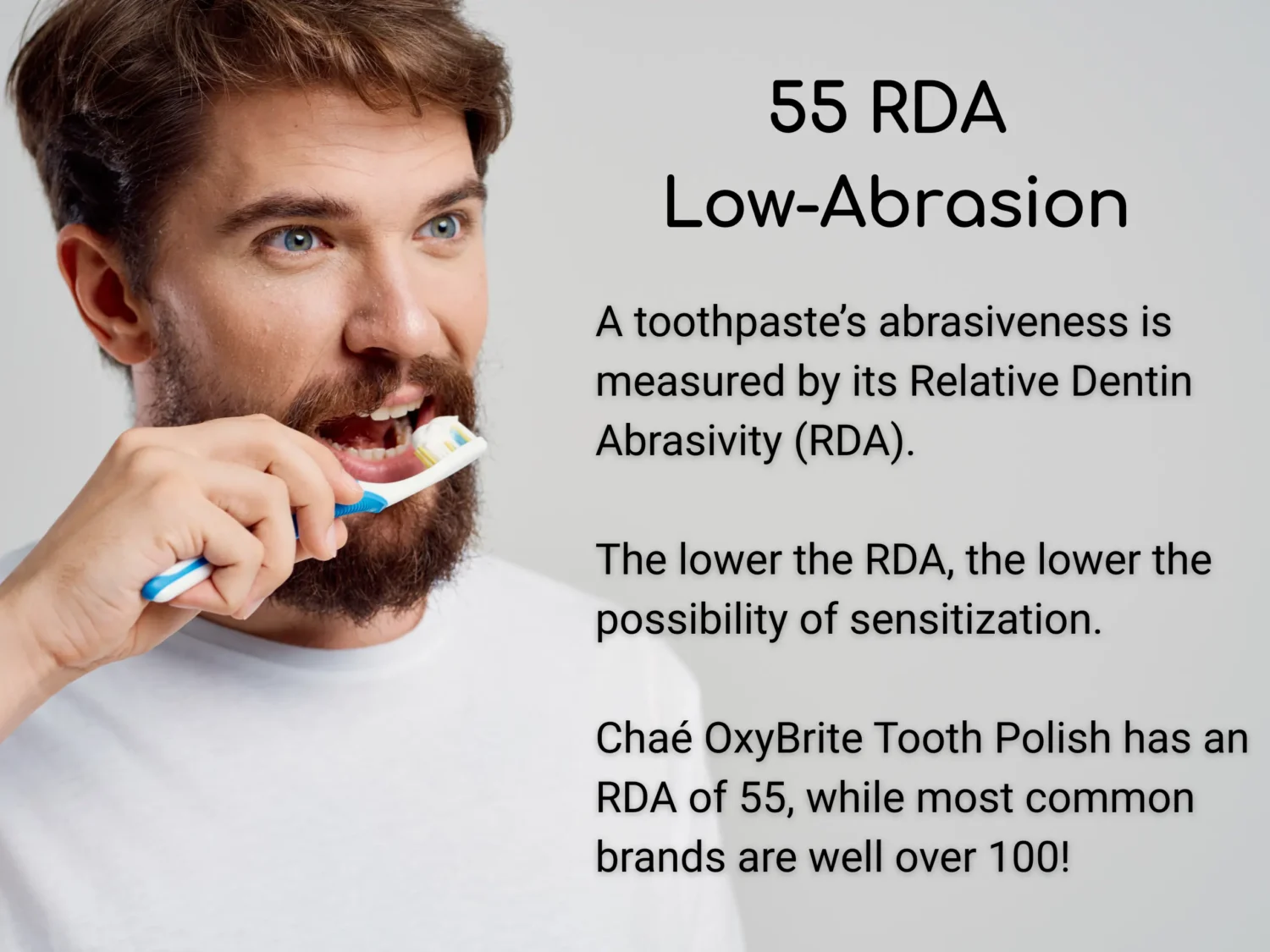 55 RDA
Low-Abrasion

A toothpaste's abrasiveness is measured by its Relative Dentin Abrasivity (RDA).

The lower the RDA, the lower the possibility of sensitization.

Chaé OxyBrite Tooth Polish has an RDA of 55, while most common brands are well over 100!